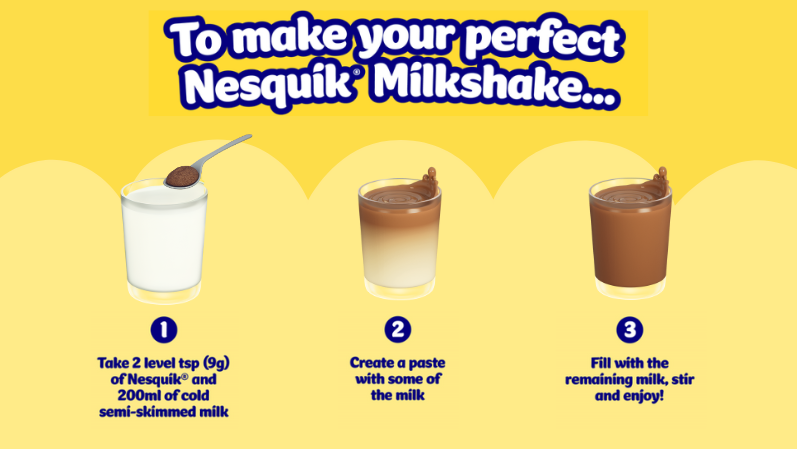 To make your perfect Nesquik® Milkshake...

1

Take 2 level tsp (9g) of Nesquik® and 200ml of cold semi-skimmed milk

2

Create a paste with some of the milk

3

Fill with the remaining milk, stir and enjoy!