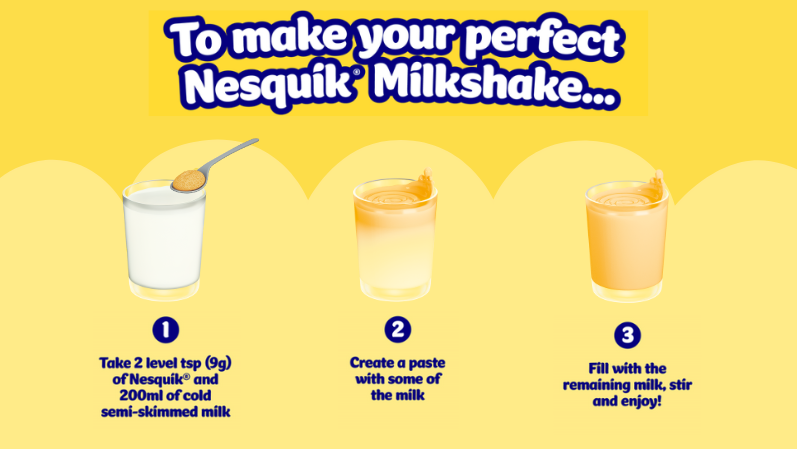 To make your perfect Nesquik® Milkshake...

1

Take 2 level tsp (9g) of Nesquik® and 200ml of cold semi-skimmed milk

2

Create a paste with some of the milk

3

Fill with the remaining milk, stir and enjoy!